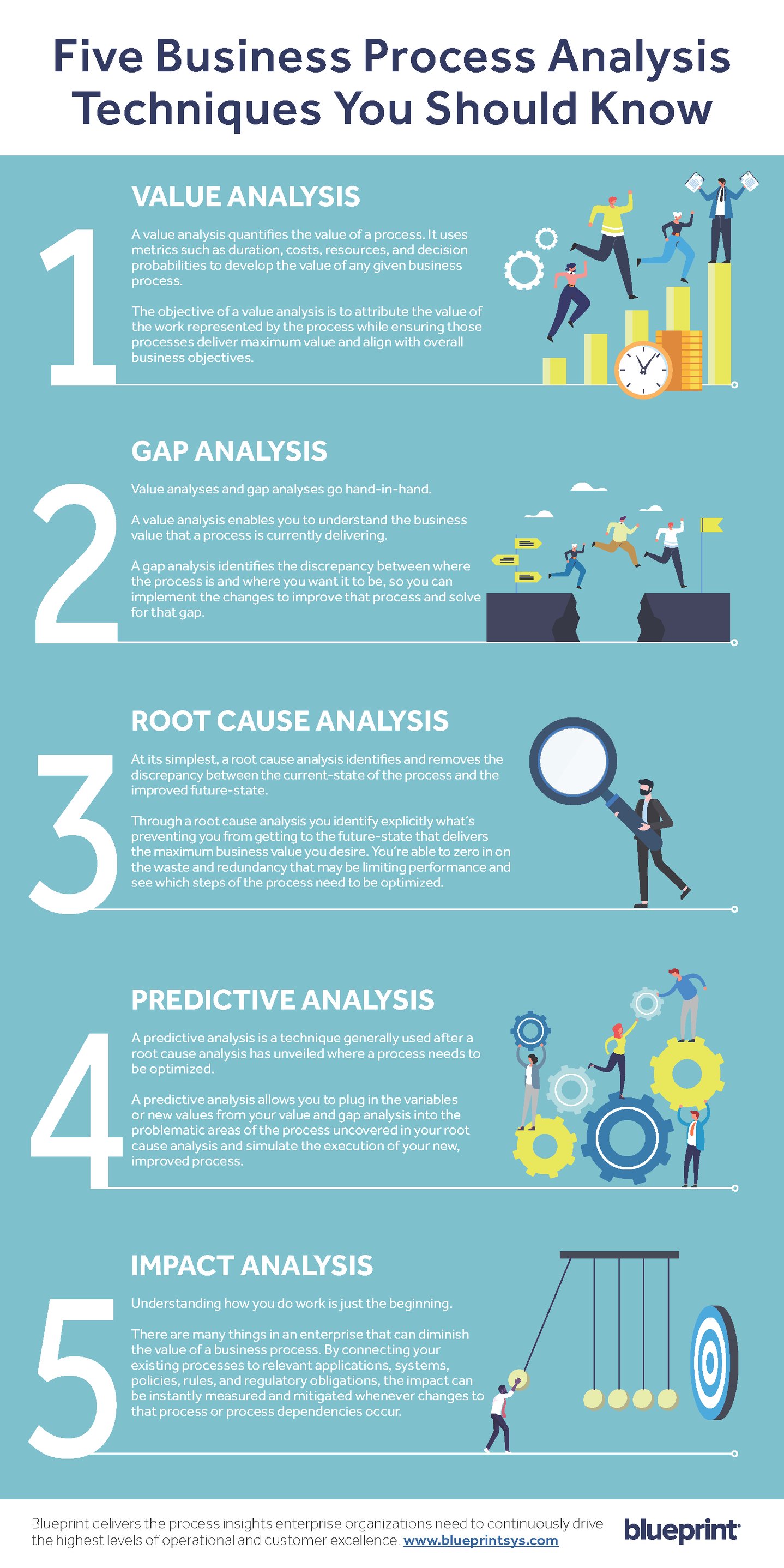 Five Business Process Analysis Techniques You Should Know

1

VALUE ANALYSIS

A value analysis quantifies the value of a process. It uses metrics such as duration, costs, resources, and decision probabilities to develop the value of any given business process.

The objective of a value analysis is to attribute the value of the work represented by the process while ensuring those processes deliver maximum value and align with overall business objectives.

2

GAP ANALYSIS

Value analyses and gap analyses go hand-in-hand.

A value analysis enables you to understand the business value that a process is currently delivering.

A gap analysis identifies the discrepancy between where the process is and where you want it to be, so you can implement the changes to improve that process and solve for that gap.

3

ROOT CAUSE ANALYSIS

At its simplest, a root cause analysis identifies and removes the discrepancy between the current-state of the process and the improved future-state.

Through a root cause analysis you identify explicitly what's preventing you from getting to the future-state that delivers the maximum business value you desire. You're able to zero in on the waste and redundancy that may be limiting performance and see which steps of the process need to be optimized.

4

PREDICTIVE ANALYSIS

A predictive analysis is a technique generally used after a root cause analysis has unveiled where a process needs to be optimized.

A predictive analysis allows you to plug in the variables or new values from your value and gap analysis into the problematic areas of the process uncovered in your root cause analysis and simulate the execution of your new, improved process.

5

IMPACT ANALYSIS

Understanding how you do work is just the beginning.

There are many things in an enterprise that can diminish the value of a business process. By connecting your existing processes to relevant applications, systems, policies, rules, and regulatory obligations, the impact can be instantly measured and mitigated whenever changes to that process or process dependencies occur.

Blueprint delivers the process insights enterprise organizations need to continuously drive the highest levels of operational and customer excellence. www.blueprintsys.com

blueprint